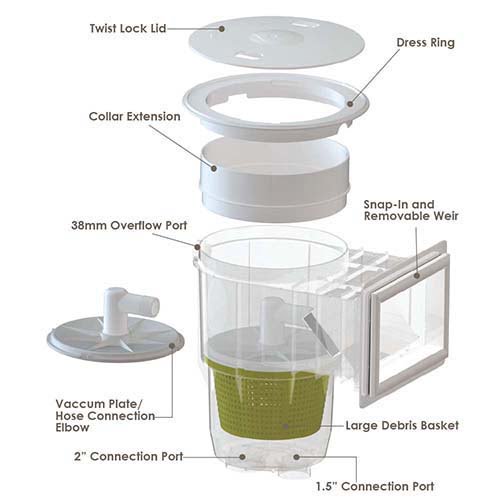 Twist Lock Lid

Dress Ring

Collar Extension

Snap-In and Removable Weir

38mm Overflow Port

Vaccum Plate/ Hose Connection Elbow

Large Debris Basket

2" Connection Port

1.5" Connection Port