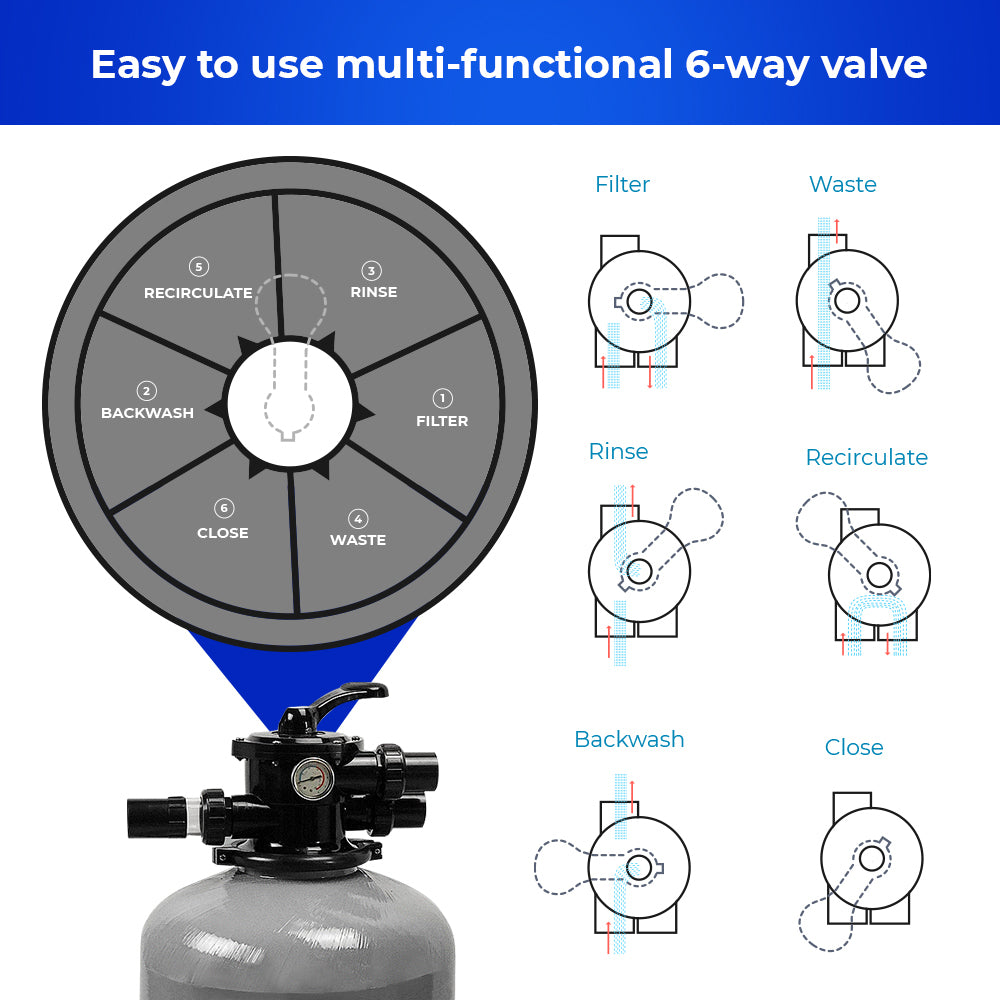 Easy to use multi-functional 6-way valve

5
RECIRCULATE

3
RINSE

2
BACKWASH

1
FILTER

6
CLOSE

4
WASTE

Filter

Waste

Rinse

Recirculate

Backwash

Close